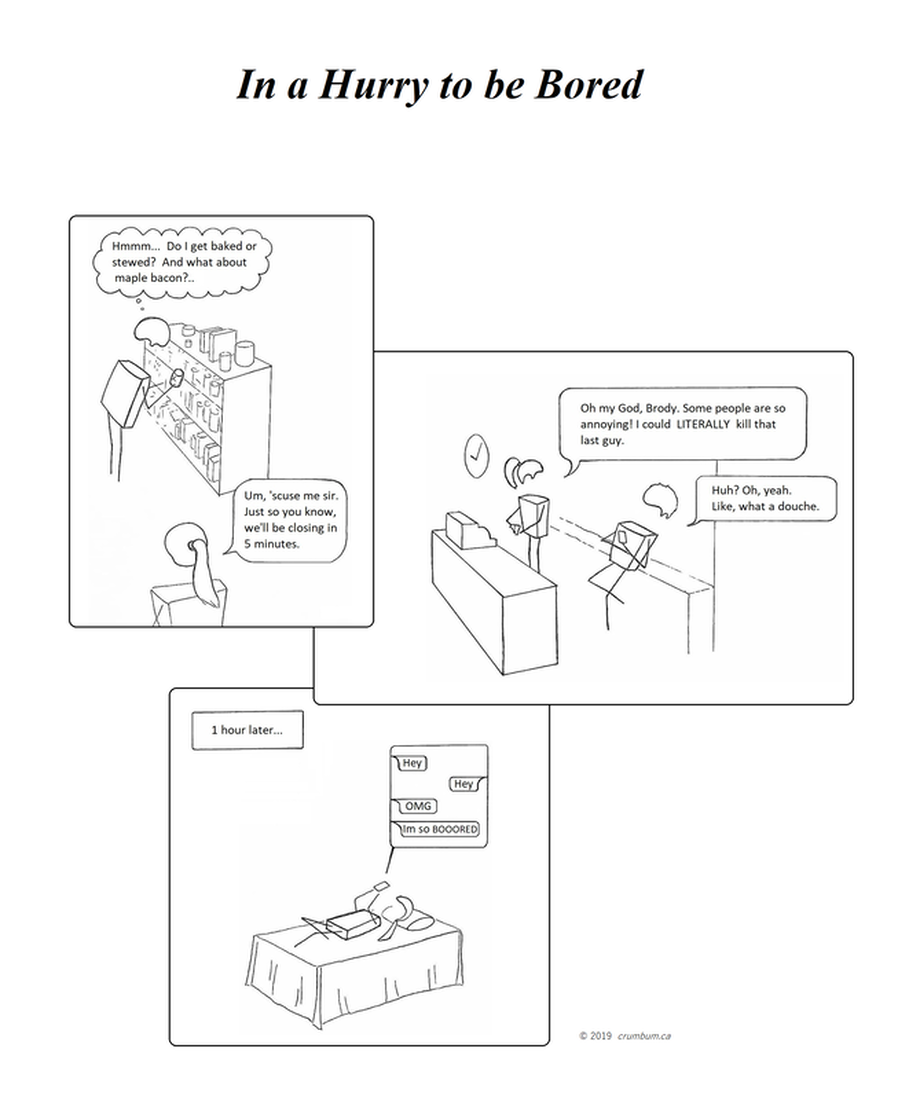 In a Hurry to be Bored

Hmmm... Do I get baked or stewed? And what about maple bacon?..

Um, 'scuse me sir. Just so you know, we'll be closing in 5 minutes.

Oh my God, Brody. Some people are so annoying! I could LITERALLY kill that last guy.

Huh? Oh, yeah. Like, what a douche.

1 hour later...

Hey

Hey

OMG

Im so BOOORED

© 2019 crumbum.ca